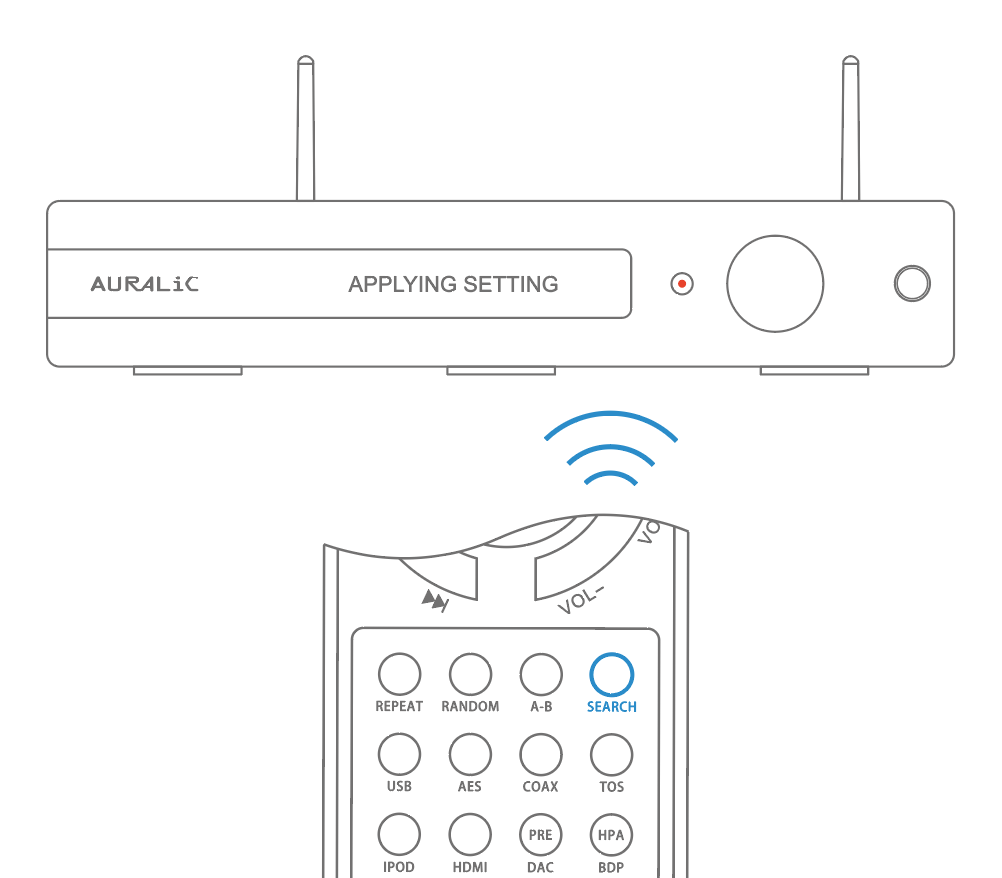 AURALiC APPLYING SETTING

VOL- VO

REPEAT RANDOM A-B SEARCH

USB AES COAX TOS

PRE HPA

IPOD HDMI DAC BDP