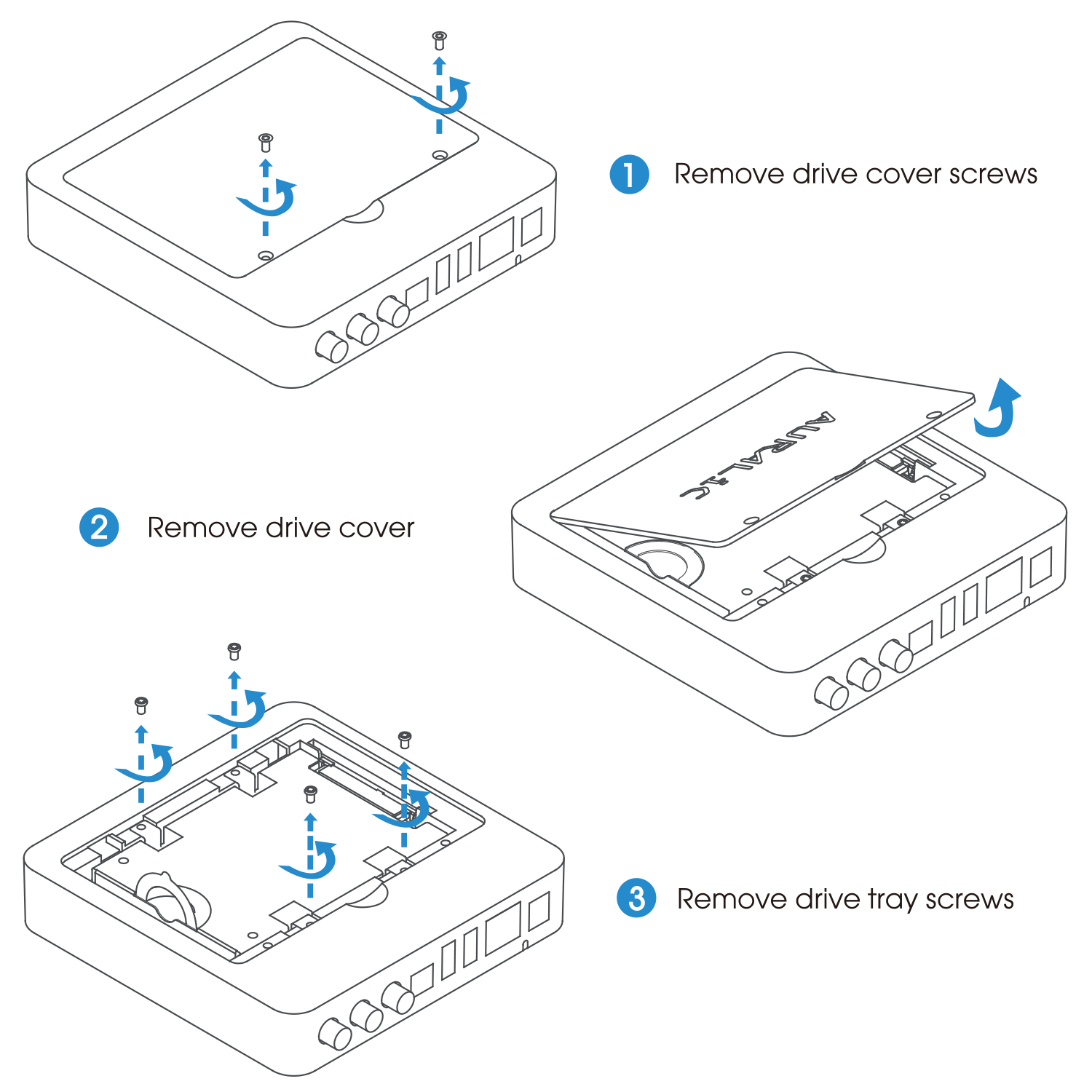 1 Remove drive cover screws

AURALiC

2 Remove drive cover

3 Remove drive tray screws