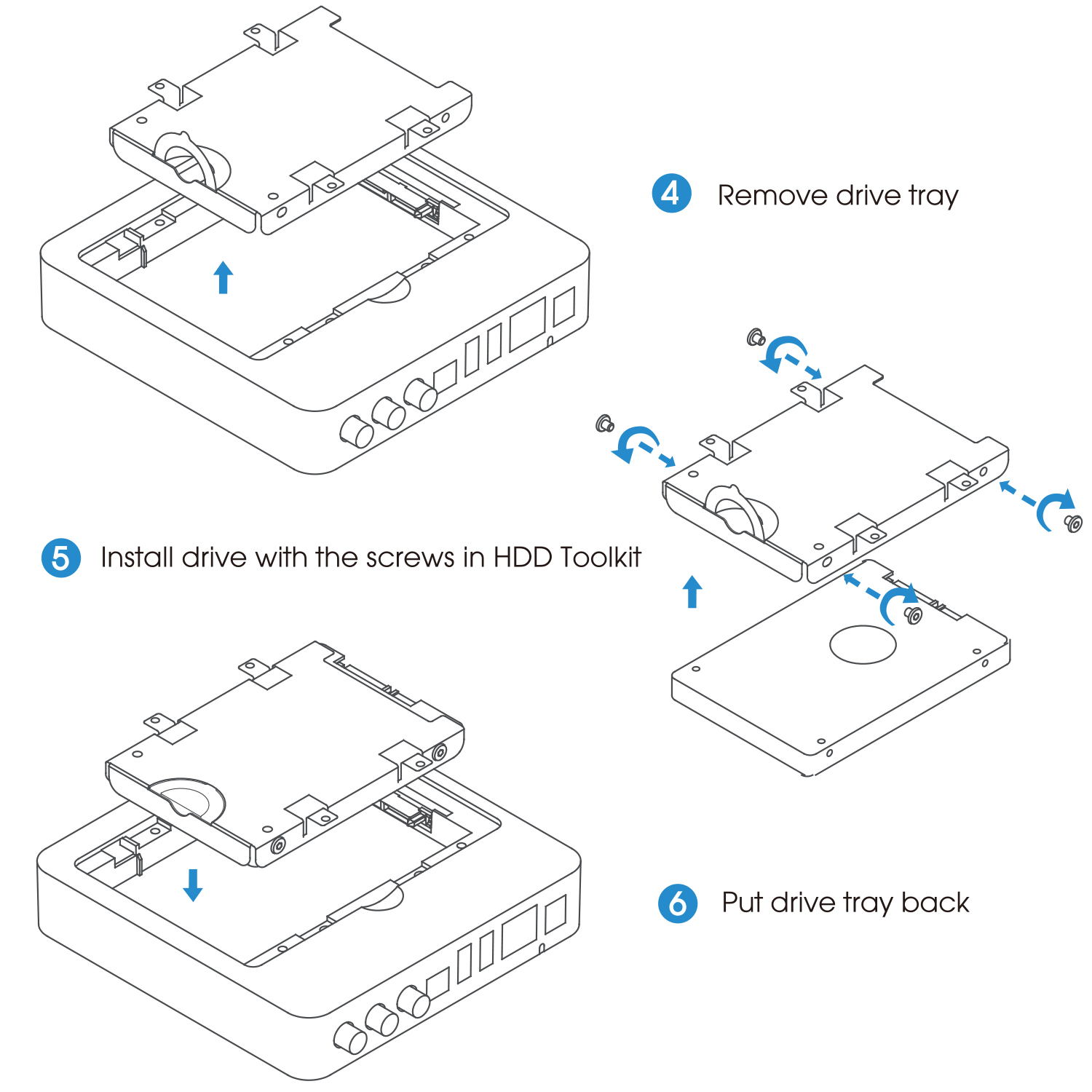 4 Remove drive tray

5 Install drive with the screws in HDD Toolkit

6 Put drive tray back