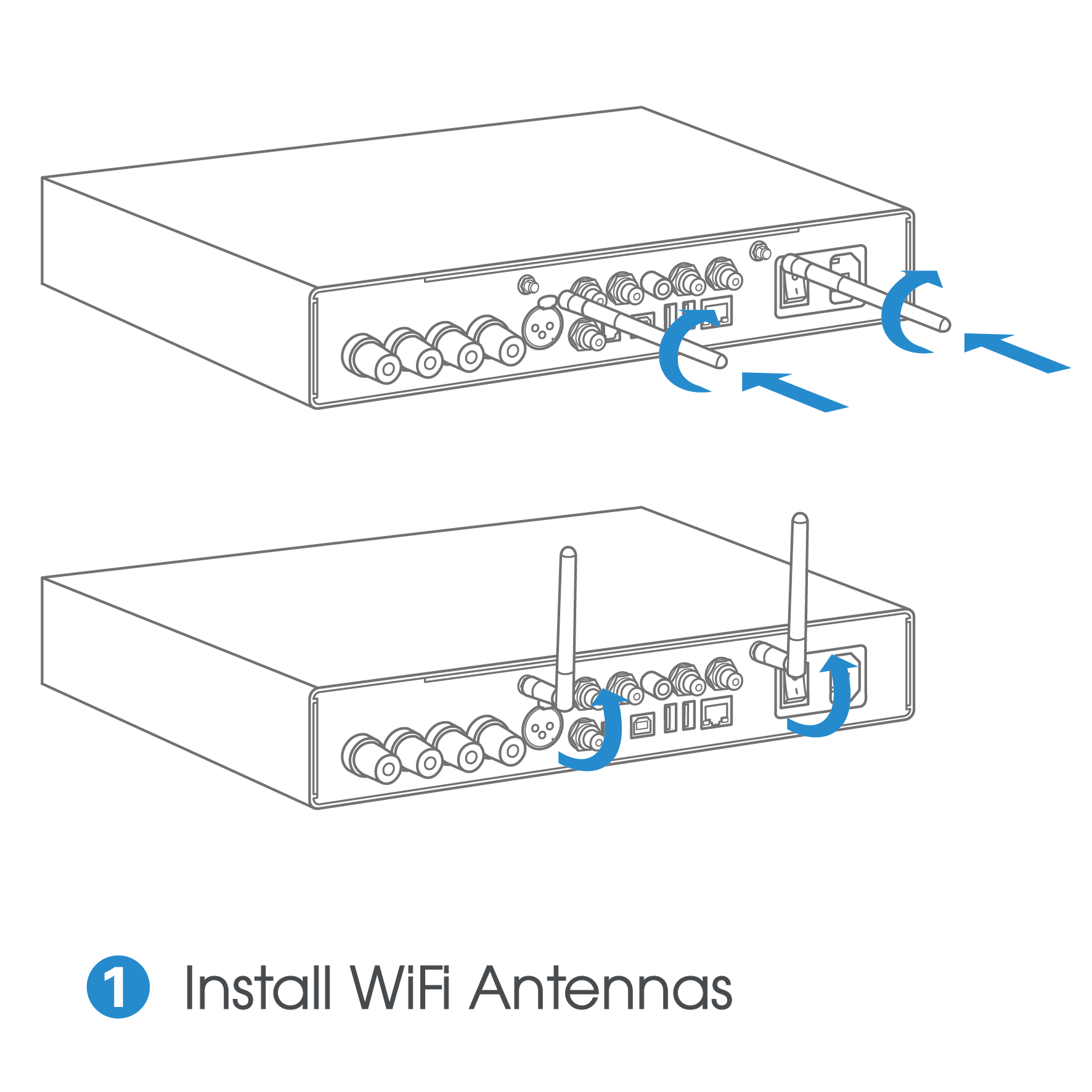 1 Install WiFi Antennas